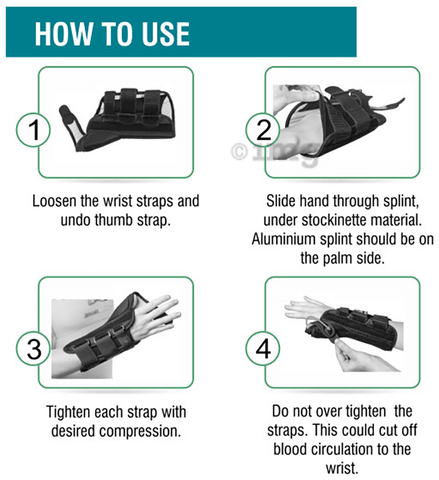 HOW TO USE

1

Loosen the wrist straps and undo thumb strap.

2

©1mg

Slide hand through splint, under stockinette material. Aluminium splint should be on the palm side.

3

Tighten each strap with desired compression.

4

Do not over tighten the straps. This could cut off blood circulation to the wrist.