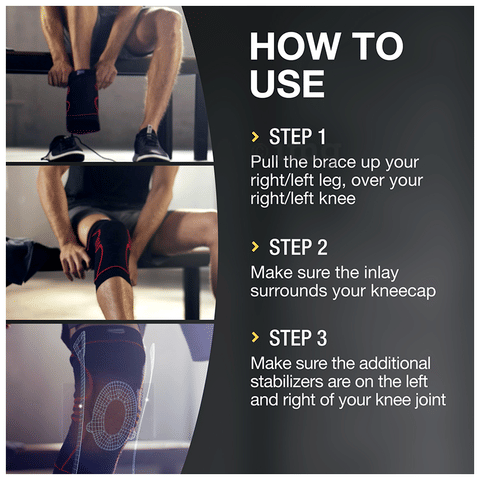 HOW TO USE

› STEP 1
Pull the brace up your right/left leg, over your right/left knee

› STEP 2
Make sure the inlay surrounds your kneecap

› STEP 3
Make sure the additional stabilizers are on the left and right of your knee joint