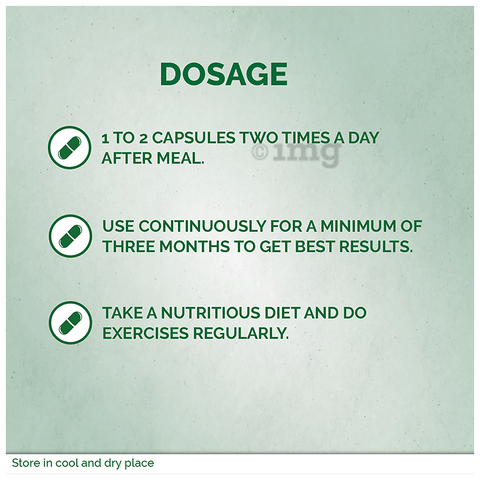 DOSAGE

1 TO 2 CAPSULES TWO TIMES A DAY AFTER MEAL.

©1mg

USE CONTINUOUSLY FOR A MINIMUM OF THREE MONTHS TO GET BEST RESULTS.

TAKE A NUTRITIOUS DIET AND DO EXERCISES REGULARLY.

Store in cool and dry place