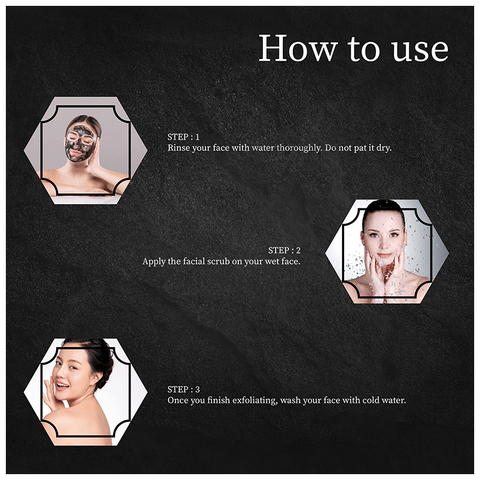 How to use

STEP : 1
Rinse your face with water thoroughly. Do not pat it dry.

STEP : 2
Apply the facial scrub on your wet face.

STEP : 3
Once you finish exfoliating, wash your face with cold water.