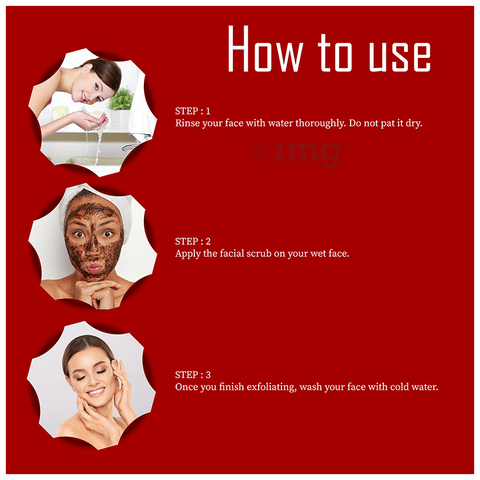 How to use

STEP : 1
Rinse your face with water thoroughly. Do not pat it dry.

©1mg

STEP : 2
Apply the facial scrub on your wet face.

STEP : 3
Once you finish exfoliating, wash your face with cold water.