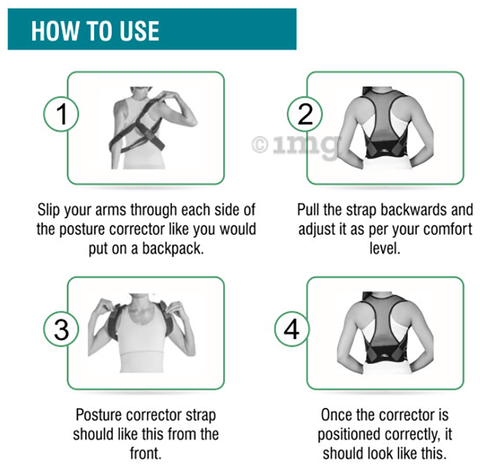 HOW TO USE

1

Slip your arms through each side of the posture corrector like you would put on a backpack.

2

©1mg

Pull the strap backwards and adjust it as per your comfort level.

3

Posture corrector strap should like this from the front.

4

Once the corrector is positioned correctly, it should look like this.