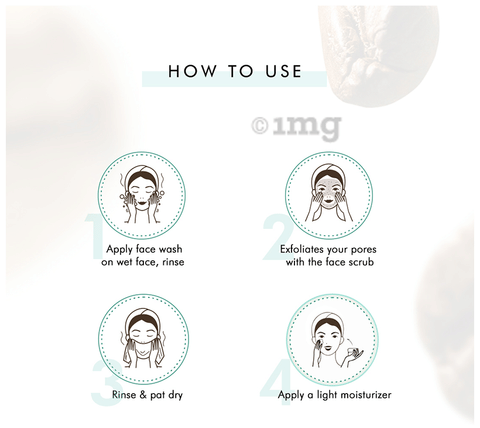 HOW TO USE

©1mg

1
Apply face wash on wet face, rinse

2
Exfoliates your pores with the face scrub

3
Rinse & pat dry

4
Apply a light moisturizer