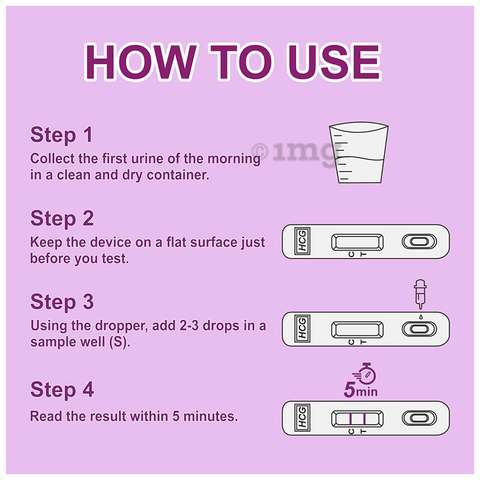 HOW TO USE

Step 1
Collect the first urine of the morning in a clean and dry container.

© 1mg

Step 2
Keep the device on a flat surface just before you test.

HCG
C T

Step 3
Using the dropper, add 2-3 drops in a sample well (S).

HCG
C T

Step 4
Read the result within 5 minutes.

5min

HCG
C T