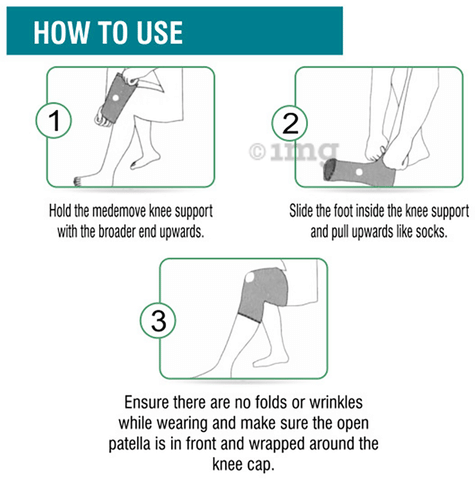 HOW TO USE

1

Hold the medemove knee support with the broader end upwards.

2

©1mg

Slide the foot inside the knee support and pull upwards like socks.

3

Ensure there are no folds or wrinkles while wearing and make sure the open patella is in front and wrapped around the knee cap.