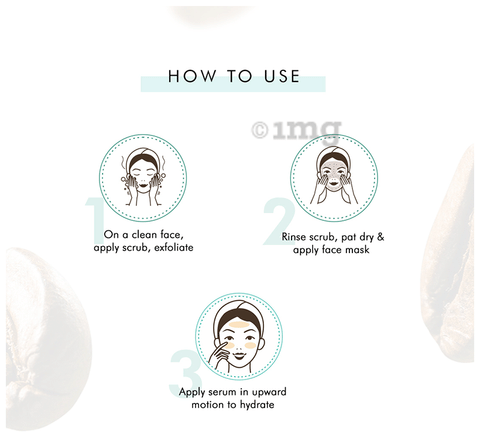 HOW TO USE

1
On a clean face, apply scrub, exfoliate

2
Rinse scrub, pat dry & apply face mask

3
Apply serum in upward motion to hydrate

©1mg