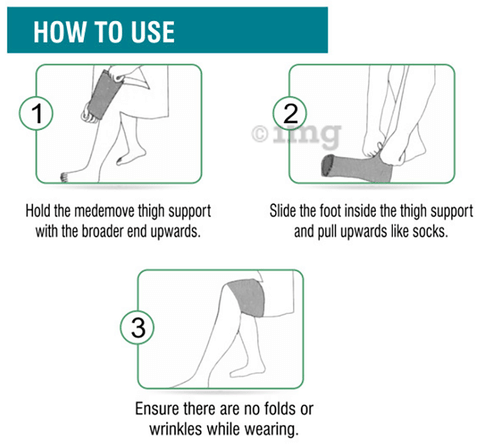 HOW TO USE

1

Hold the medemove thigh support with the broader end upwards.

2

© 1mg

Slide the foot inside the thigh support and pull upwards like socks.

3

Ensure there are no folds or wrinkles while wearing.