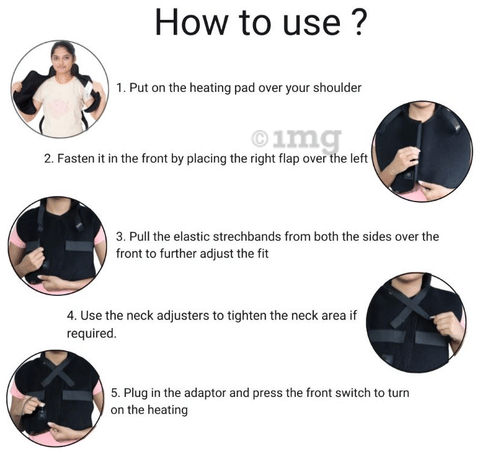 How to use ?

1. Put on the heating pad over your shoulder

©1mg

2. Fasten it in the front by placing the right flap over the left

3. Pull the elastic strechbands from both the sides over the front to further adjust the fit

4. Use the neck adjusters to tighten the neck area if required.

5. Plug in the adaptor and press the front switch to turn on the heating