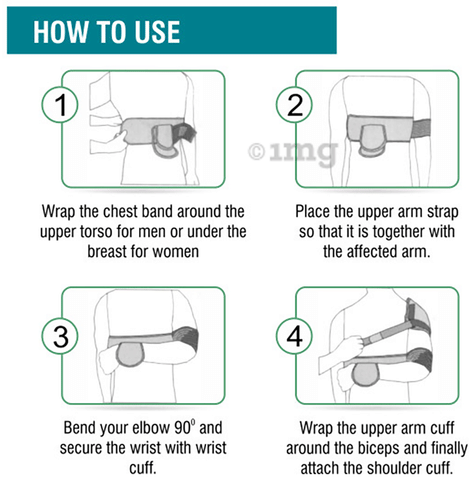 HOW TO USE

1

Wrap the chest band around the upper torso for men or under the breast for women

2

©1mg

Place the upper arm strap so that it is together with the affected arm.

3

Bend your elbow $90^0$ and secure the wrist with wrist cuff.

4

Wrap the upper arm cuff around the biceps and finally attach the shoulder cuff.