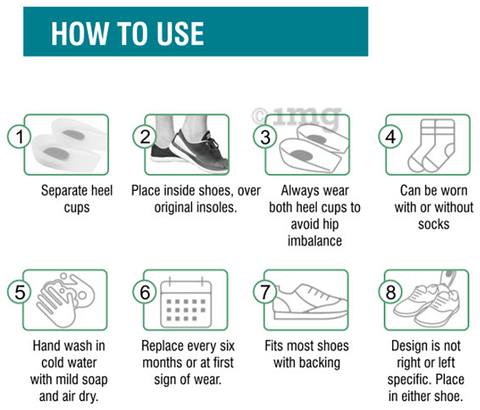 HOW TO USE

©1mg

1
Separate heel cups

2
Place inside shoes, over original insoles.

3
Always wear both heel cups to avoid hip imbalance

4
Can be worn with or without socks

5
Hand wash in cold water with mild soap and air dry.

6
Replace every six months or at first sign of wear.

7
Fits most shoes with backing

8
Design is not right or left specific. Place in either shoe.