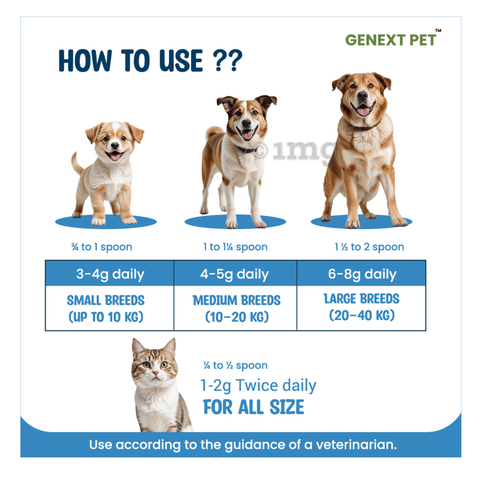 GENEXT PET™

HOW TO USE ??

©1mg

¾ to 1 spoon

1 to 1¼ spoon

1 ½ to 2 spoon

| 3-4g daily | 4-5g daily | 6-8g daily |
|---|---|---|
| SMALL BREEDS (UP TO 10 KG) | MEDIUM BREEDS (10-20 KG) | LARGE BREEDS (20-40 KG) |

¼ to ½ spoon
1-2g Twice daily
FOR ALL SIZE

Use according to the guidance of a veterinarian.