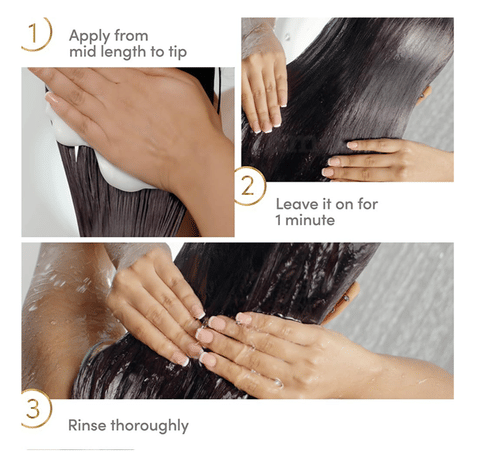 1

Apply from mid length to tip

2

Leave it on for 1 minute

3

Rinse thoroughly