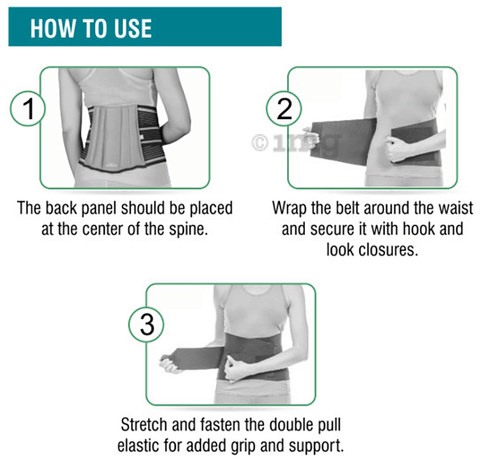 HOW TO USE

1

The back panel should be placed at the center of the spine.

2

©1mg

Wrap the belt around the waist and secure it with hook and look closures.

3

Stretch and fasten the double pull elastic for added grip and support.