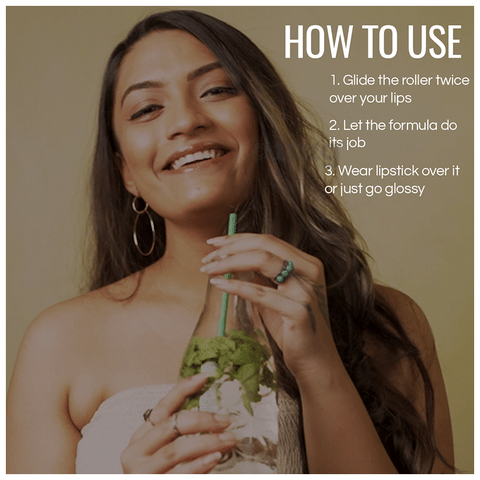 HOW TO USE

1. Glide the roller twice over your lips

2. Let the formula do its job

3. Wear lipstick over it or just go glossy