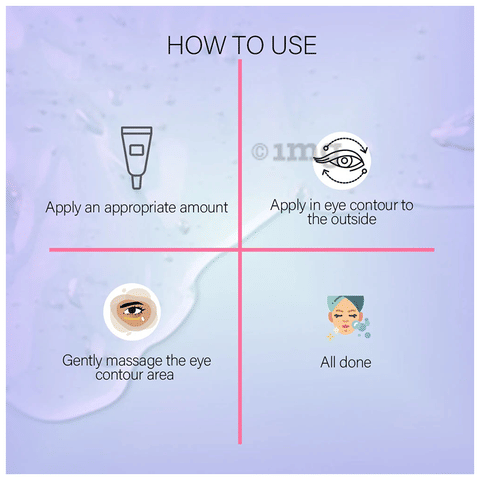 HOW TO USE

Apply an appropriate amount

© 1mg

Apply in eye contour to the outside

Gently massage the eye contour area

All done