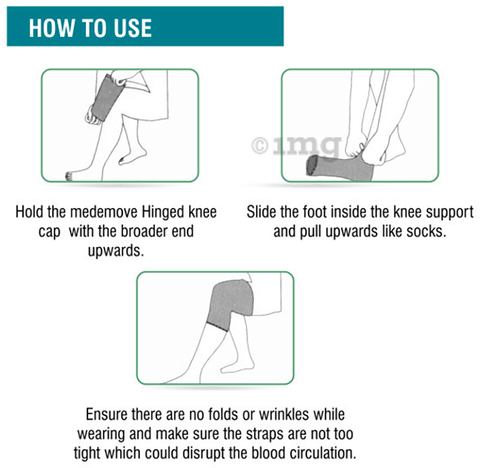 HOW TO USE

©1mg

Hold the medemove Hinged knee cap with the broader end upwards.

Slide the foot inside the knee support and pull upwards like socks.

Ensure there are no folds or wrinkles while wearing and make sure the straps are not too tight which could disrupt the blood circulation.