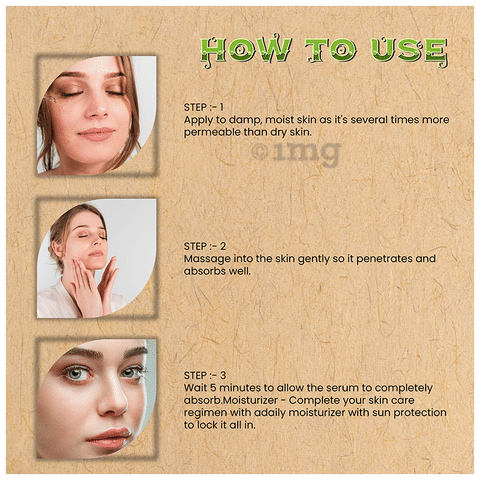 HOW TO USE

STEP :- 1
Apply to damp, moist skin as it's several times more permeable than dry skin.

©1mg

STEP :- 2
Massage into the skin gently so it penetrates and absorbs well.

STEP :- 3
Wait 5 minutes to allow the serum to completely absorb.Moisturizer - Complete your skin care regimen with adaily moisturizer with sun protection to lock it all in.