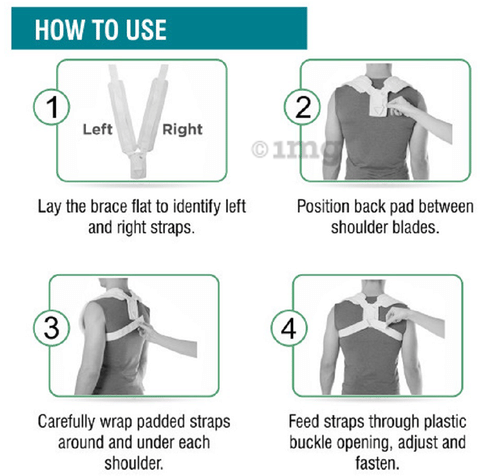 HOW TO USE

1

Left Right

Lay the brace flat to identify left and right straps.

2

©1mg

Position back pad between shoulder blades.

3

Carefully wrap padded straps around and under each shoulder.

4

Feed straps through plastic buckle opening, adjust and fasten.