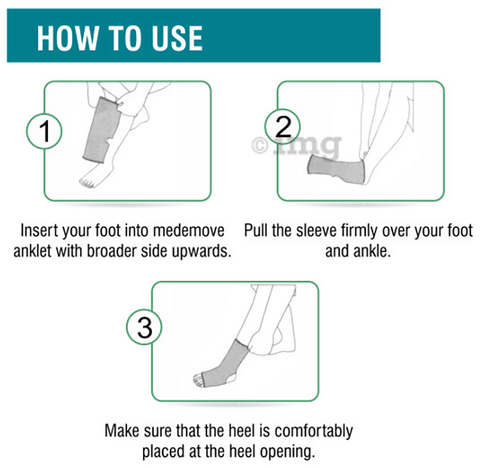 HOW TO USE

1

Insert your foot into medemove anklet with broader side upwards.

2

© 1mg

Pull the sleeve firmly over your foot and ankle.

3

Make sure that the heel is comfortably placed at the heel opening.