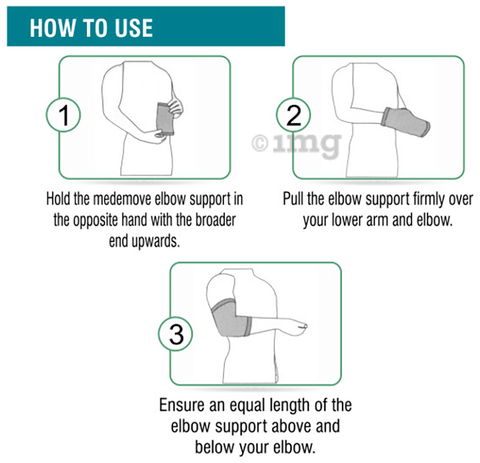 HOW TO USE

1

Hold the medemove elbow support in the opposite hand with the broader end upwards.

2

©1mg

Pull the elbow support firmly over your lower arm and elbow.

3

Ensure an equal length of the elbow support above and below your elbow.