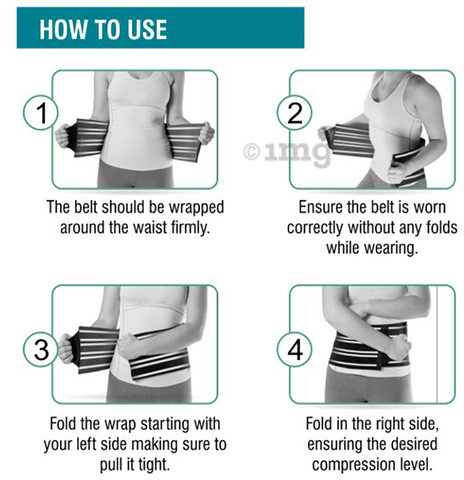 HOW TO USE

1

The belt should be wrapped around the waist firmly.

2

©1mg

Ensure the belt is worn correctly without any folds while wearing.

3

Fold the wrap starting with your left side making sure to pull it tight.

4

Fold in the right side, ensuring the desired compression level.