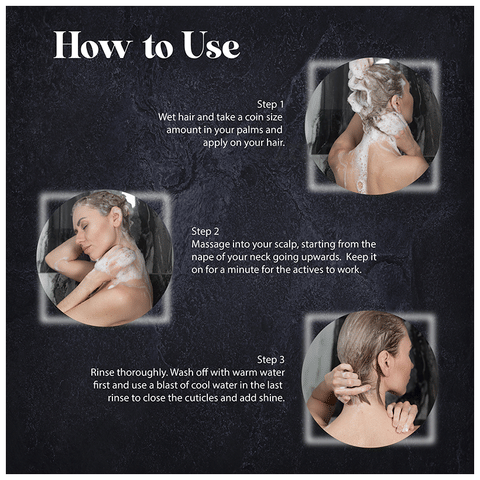 How to Use

Step 1
Wet hair and take a coin size amount in your palms and apply on your hair.

Step 2
Massage into your scalp, starting from the nape of your neck going upwards. Keep it on for a minute for the actives to work.

Step 3
Rinse thoroughly. Wash off with warm water first and use a blast of cool water in the last rinse to close the cuticles and add shine.