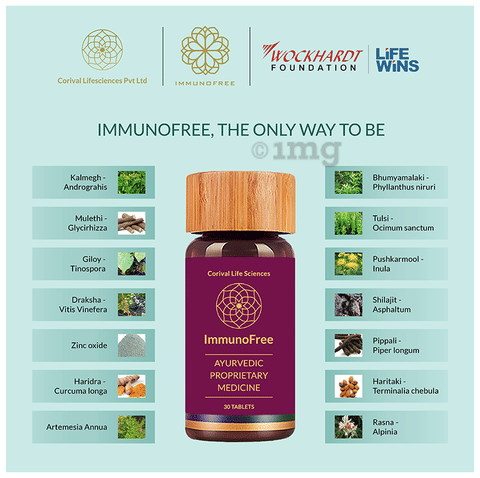 Corival Lifesciences Pvt Ltd

IMMUNOFREE

WOCKHARDT FOUNDATION

LiFE WiNS

IMMUNOFREE, THE ONLY WAY TO BE

© 1mg

Kalmegh - Andrograhis

Mulethi - Glycirhizza

Giloy - Tinospora

Draksha - Vitis Vinefera

Zinc oxide

Haridra - Curcuma longa

Artemesia Annua

Corival Life Sciences

ImmunoFree

AYURVEDIC PROPRIETARY MEDICINE

30 TABLETS

Bhumyamalaki - Phyllanthus niruri

Tulsi - Ocimum sanctum

Pushkarmool - Inula

Shilajit - Asphaltum

Pippali - Piper longum

Haritaki - Terminalia chebula

Rasna - Alpinia