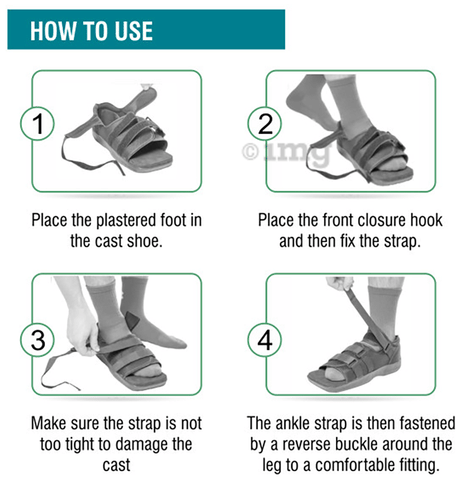 HOW TO USE

1

Place the plastered foot in the cast shoe.

2

©1mg

Place the front closure hook and then fix the strap.

3

Make sure the strap is not too tight to damage the cast

4

The ankle strap is then fastened by a reverse buckle around the leg to a comfortable fitting.