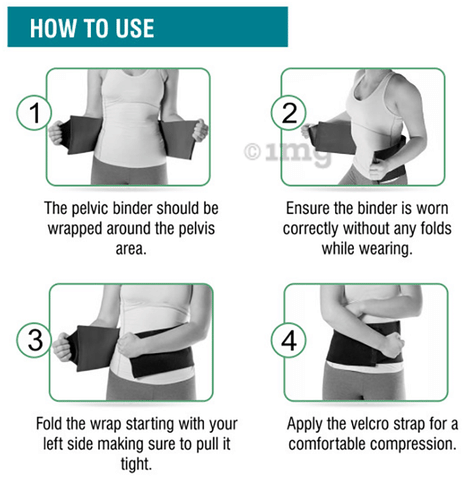 HOW TO USE

1

The pelvic binder should be wrapped around the pelvis area.

2

©1mg

Ensure the binder is worn correctly without any folds while wearing.

3

Fold the wrap starting with your left side making sure to pull it tight.

4

Apply the velcro strap for a comfortable compression.