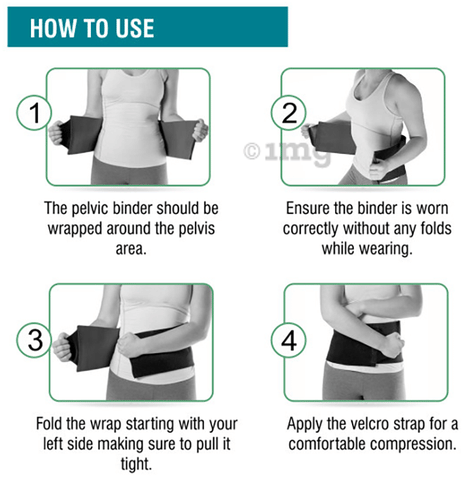 HOW TO USE

1

The pelvic binder should be wrapped around the pelvis area.

2

©1mg

Ensure the binder is worn correctly without any folds while wearing.

3

Fold the wrap starting with your left side making sure to pull it tight.

4

Apply the velcro strap for a comfortable compression.