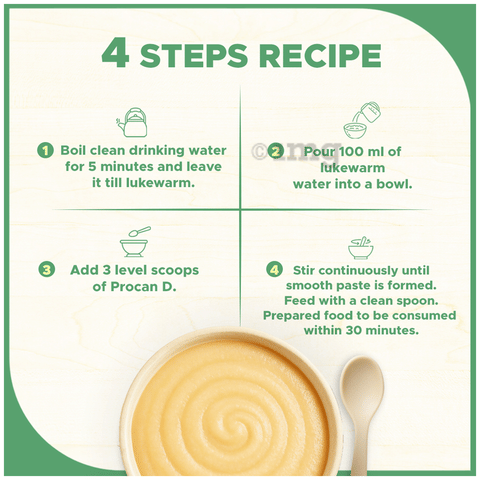 4 STEPS RECIPE

1 Boil clean drinking water for 5 minutes and leave it till lukewarm.

©1mg

2 Pour 100 ml of lukewarm water into a bowl.

3 Add 3 level scoops of Procan D.

4 Stir continuously until smooth paste is formed. Feed with a clean spoon. Prepared food to be consumed within 30 minutes.