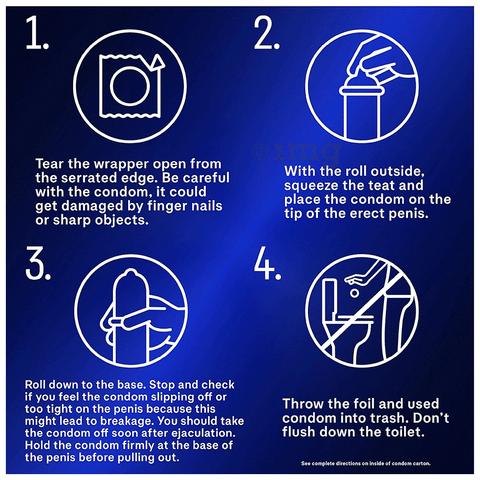 1.

Tear the wrapper open from the serrated edge. Be careful with the condom, it could get damaged by finger nails or sharp objects.

2.

©1mg

With the roll outside, squeeze the teat and place the condom on the tip of the erect penis.

3.

Roll down to the base. Stop and check if you feel the condom slipping off or too tight on the penis because this might lead to breakage. You should take the condom off soon after ejaculation. Hold the condom firmly at the base of the penis before pulling out.

4.

Throw the foil and used condom into trash. Don't flush down the toilet.

See complete directions on inside of condom carton.