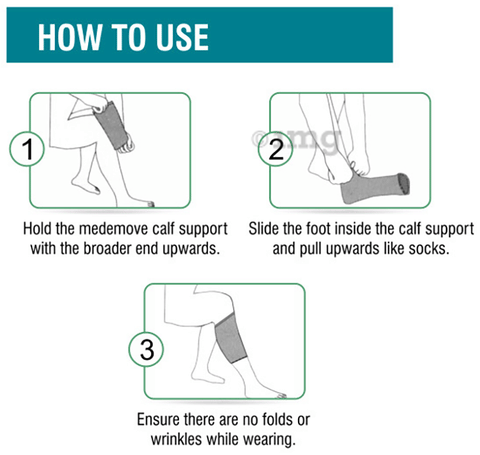 HOW TO USE

1

Hold the medemove calf support with the broader end upwards.

©1mg

2

Slide the foot inside the calf support and pull upwards like socks.

3

Ensure there are no folds or wrinkles while wearing.