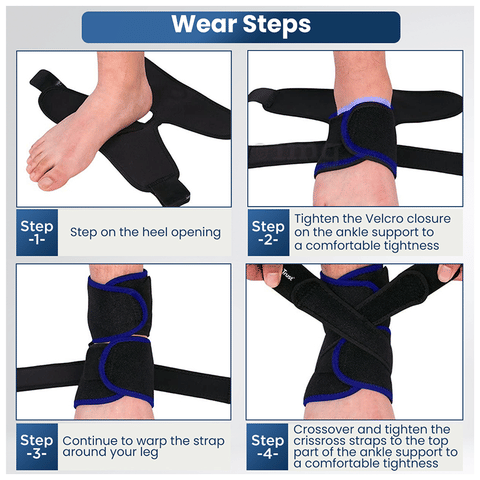 Wear Steps

Step -1-

Step on the heel opening

Step -2-

Tighten the Velcro closure on the ankle support to a comfortable tightness

Trust

Step -3-

Continue to warp the strap around your leg

Step -4-

Crossover and tighten the crissross straps to the top part of the ankle support to a comfortable tightness