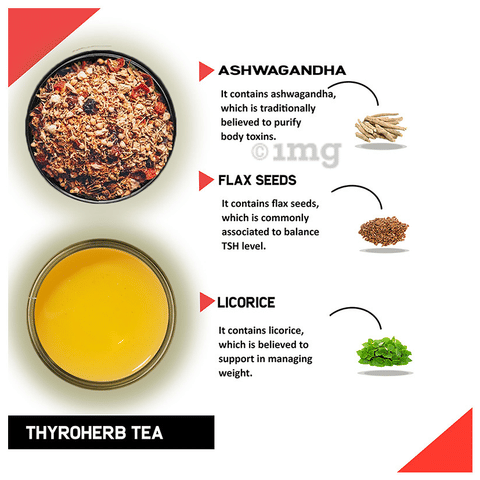 ASHWAGANDHA

It contains ashwagandha, which is traditionally believed to purify body toxins.

©1mg

FLAX SEEDS

It contains flax seeds, which is commonly associated to balance TSH level.

LICORICE

It contains licorice, which is believed to support in managing weight.

THYROHERB TEA