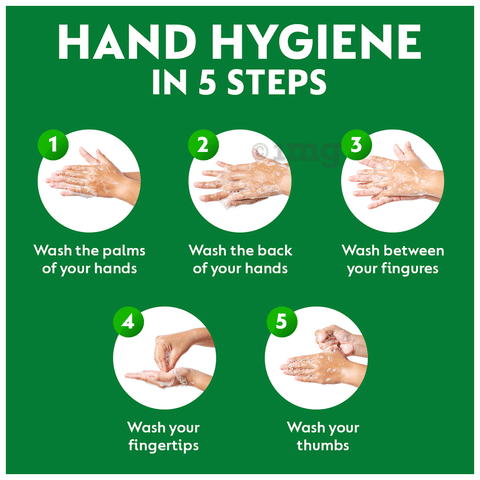 HAND HYGIENE
IN 5 STEPS

©1mg

1
Wash the palms of your hands

2
Wash the back of your hands

3
Wash between your fingures

4
Wash your fingertips

5
Wash your thumbs