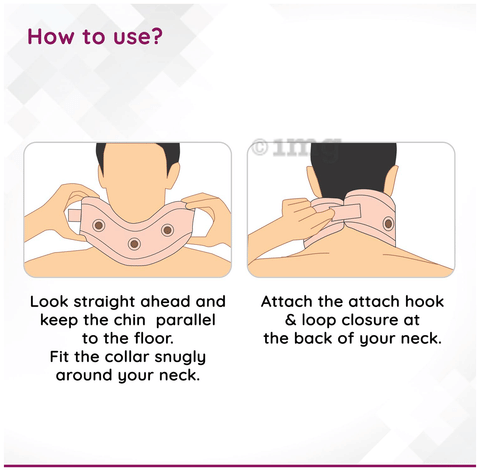 How to use?

©1mg

Look straight ahead and keep the chin parallel to the floor.
Fit the collar snugly around your neck.

Attach the attach hook & loop closure at the back of your neck.