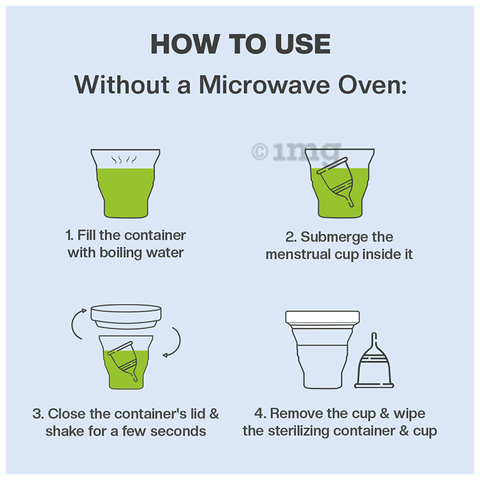 HOW TO USE

Without a Microwave Oven:

©1mg

1. Fill the container with boiling water

2. Submerge the menstrual cup inside it

3. Close the container's lid & shake for a few seconds

4. Remove the cup & wipe the sterilizing container & cup