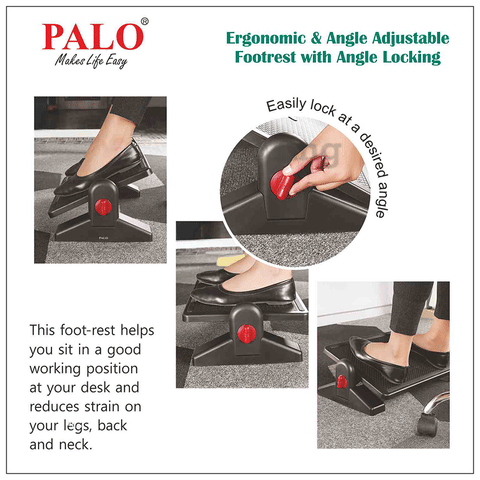 PALO®
Makes Life Easy

Ergonomic & Angle Adjustable Footrest with Angle Locking

Easily lock at a desired angle

PALO

This foot-rest helps you sit in a good working position at your desk and reduces strain on your legs, back and neck.