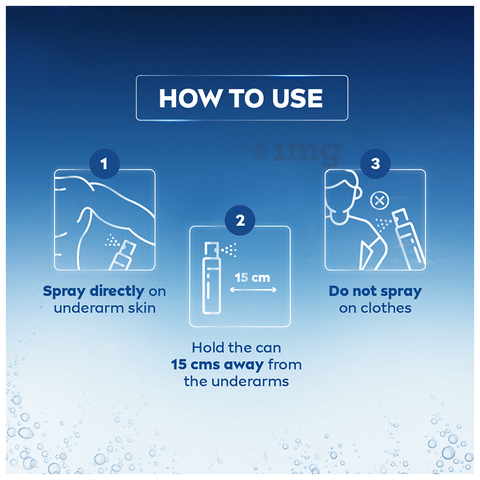 HOW TO USE

©1mg

1

Spray directly on underarm skin

2

15 cm

Hold the can 15 cms away from the underarms

3

Do not spray on clothes