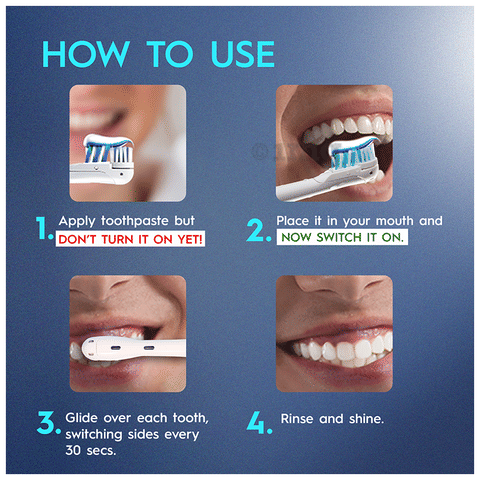 HOW TO USE

1. Apply toothpaste but DON'T TURN IT ON YET!

2. Place it in your mouth and NOW SWITCH IT ON.

3. Glide over each tooth, switching sides every 30 secs.

4. Rinse and shine.