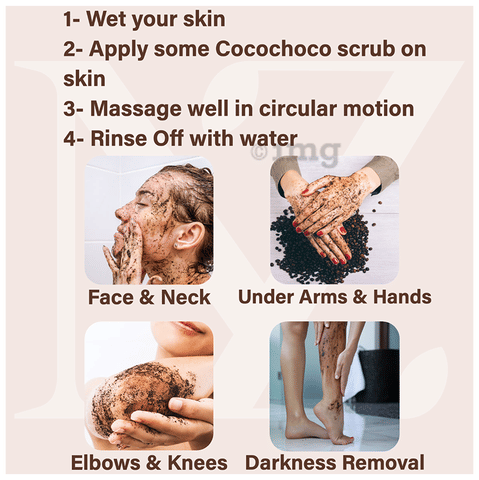 1- Wet your skin
2- Apply some Cocochoco scrub on skin
3- Massage well in circular motion
4- Rinse Off with water

©1mg

Face & Neck
Under Arms & Hands
Elbows & Knees
Darkness Removal