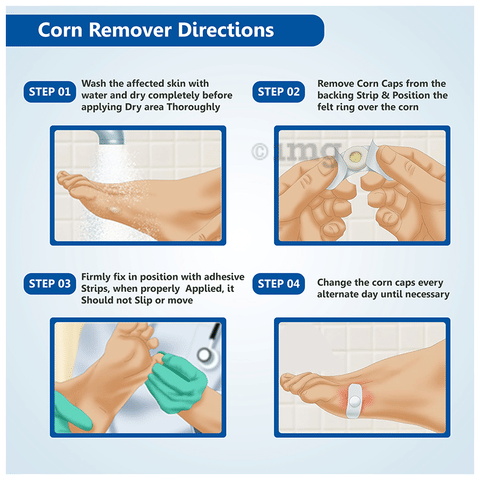 Corn Remover Directions

STEP 01 Wash the affected skin with water and dry completely before applying Dry area Thoroughly

STEP 02 Remove Corn Caps from the backing Strip & Position the felt ring over the corn

©1mg

STEP 03 Firmly fix in position with adhesive Strips, when properly Applied, it Should not Slip or move

STEP 04 Change the corn caps every alternate day until necessary