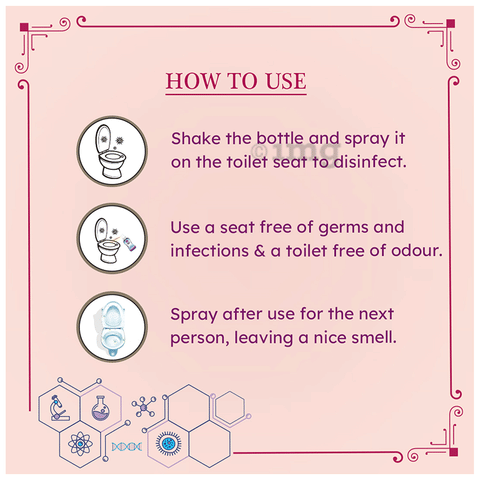 HOW TO USE

Shake the bottle and spray it on the toilet seat to disinfect.

©1mg

Use a seat free of germs and infections & a toilet free of odour.

Spray after use for the next person, leaving a nice smell.