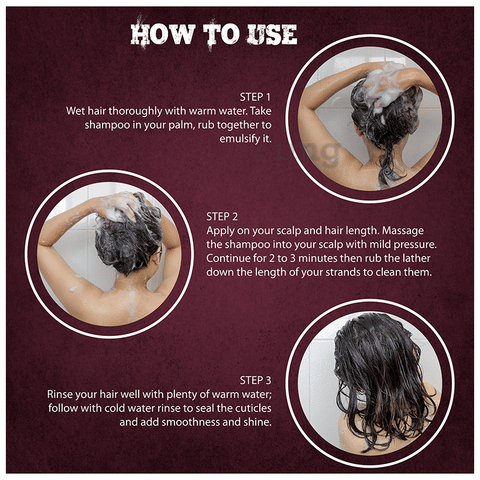 HOW TO USE

STEP 1
Wet hair thoroughly with warm water. Take shampoo in your palm, rub together to emulsify it.

STEP 2
Apply on your scalp and hair length. Massage the shampoo into your scalp with mild pressure. Continue for 2 to 3 minutes then rub the lather down the length of your strands to clean them.

STEP 3
Rinse your hair well with plenty of warm water; follow with cold water rinse to seal the cuticles and add smoothness and shine.