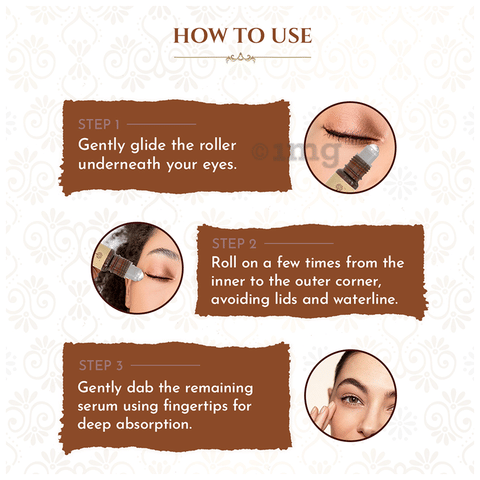 HOW TO USE

STEP 1
Gently glide the roller underneath your eyes.

©1mg

STEP 2
Roll on a few times from the inner to the outer corner, avoiding lids and waterline.

STEP 3
Gently dab the remaining serum using fingertips for deep absorption.