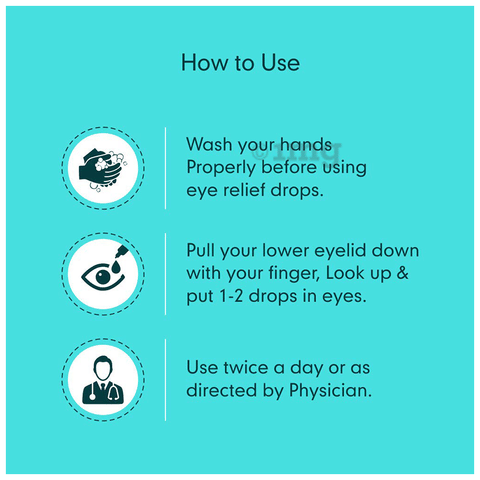 How to Use

Wash your hands Properly before using eye relief drops.

©1mg

Pull your lower eyelid down with your finger, Look up & put 1-2 drops in eyes.

Use twice a day or as directed by Physician.