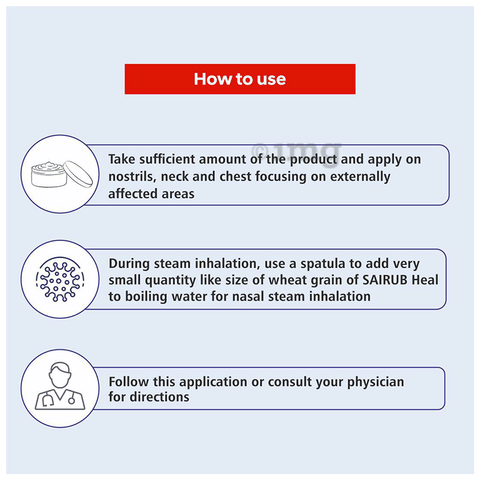 How to use

©1mg

Take sufficient amount of the product and apply on nostrils, neck and chest focusing on externally affected areas

During steam inhalation, use a spatula to add very small quantity like size of wheat grain of SAIRUB Heal to boiling water for nasal steam inhalation

Follow this application or consult your physician for directions