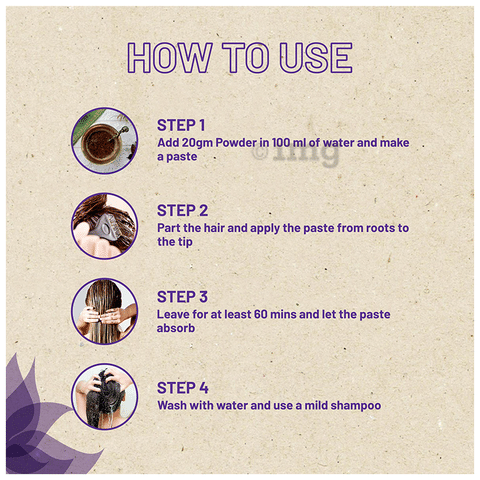 HOW TO USE

STEP 1
Add 20gm Powder in 100 ml of water and make a paste

©1mg

STEP 2
Part the hair and apply the paste from roots to the tip

STEP 3
Leave for at least 60 mins and let the paste absorb

STEP 4
Wash with water and use a mild shampoo