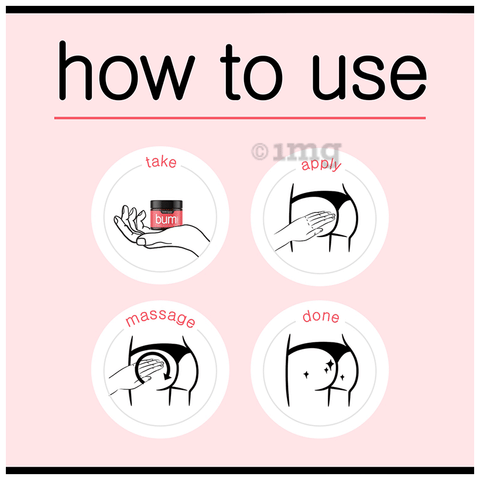 how to use

© 1mg

take

bum

apply

massage

done